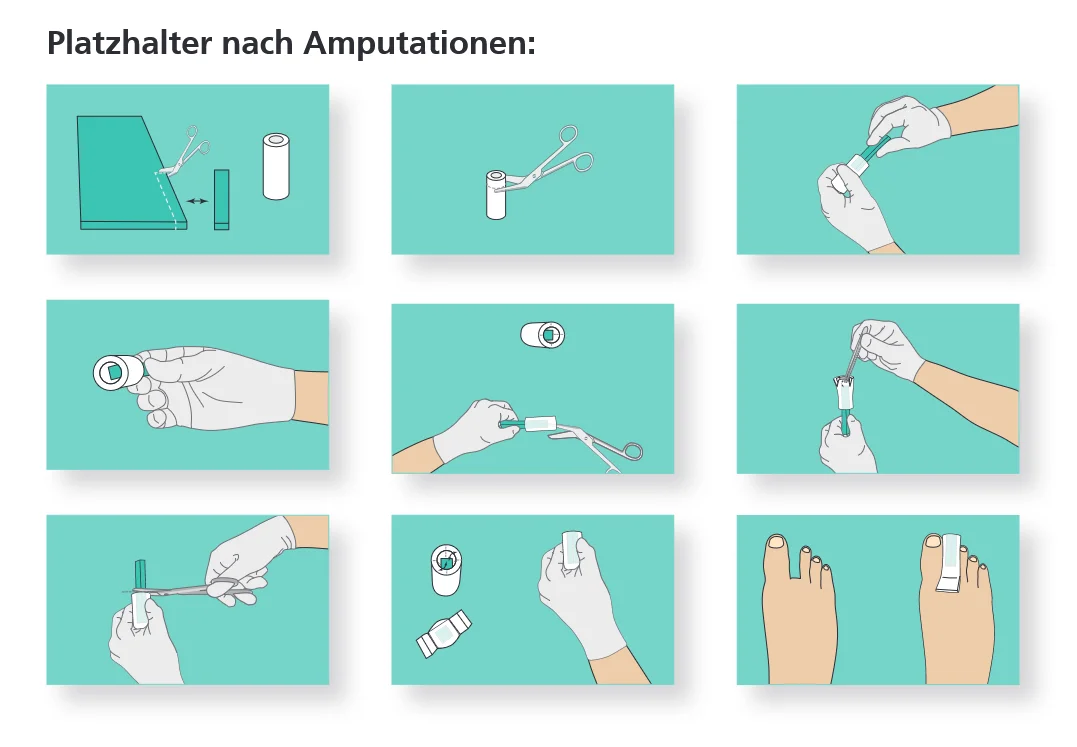 Platzhalter nach Amputationen: